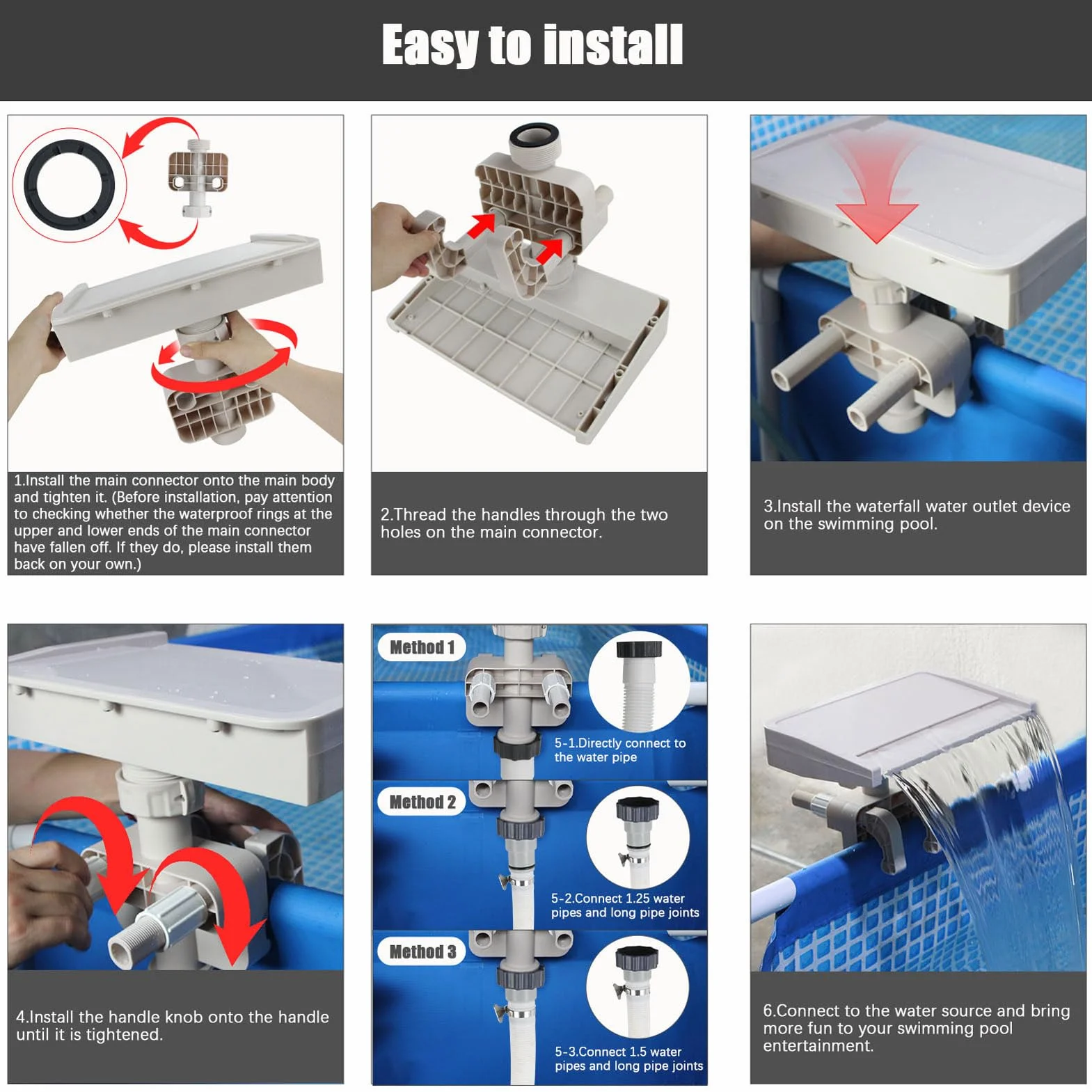 Easy to install

1.Install the main connector onto the main body and tighten it. (Before installation, pay attention to checking whether the waterproof rings at the upper and lower ends of the main connector have fallen off. If they do, please install them back on your own.)

2.Thread the handles through the two holes on the main connector.

3.Install the waterfall water outlet device on the swimming pool.

4.Install the handle knob onto the handle until it is tightened.

Method 1

5-1.Directly connect to the water pipe

Method 2

5-2.Connect 1.25 water pipes and long pipe joints

Method 3

5-3.Connect 1.5 water pipes and long pipe joints

6.Connect to the water source and bring more fun to your swimming pool entertainment.